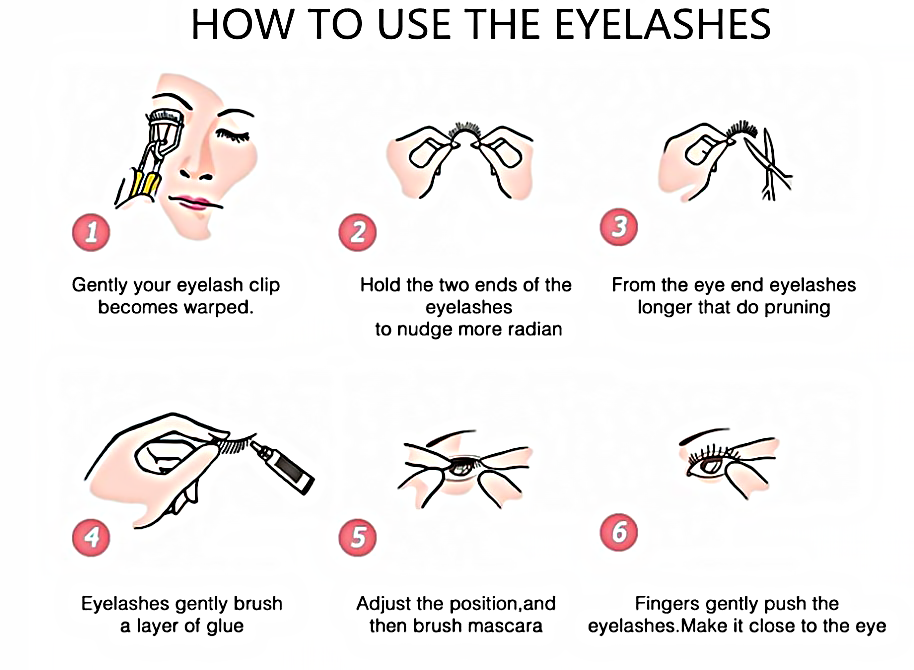 HOW TO USE THE EYELASHES

1

Gently your eyelash clip becomes warped.

2

Hold the two ends of the eyelashes to nudge more radian

3

From the eye end eyelashes longer that do pruning

4

Eyelashes gently brush a layer of glue

5

Adjust the position,and then brush mascara

6

Fingers gently push the eyelashes.Make it close to the eye